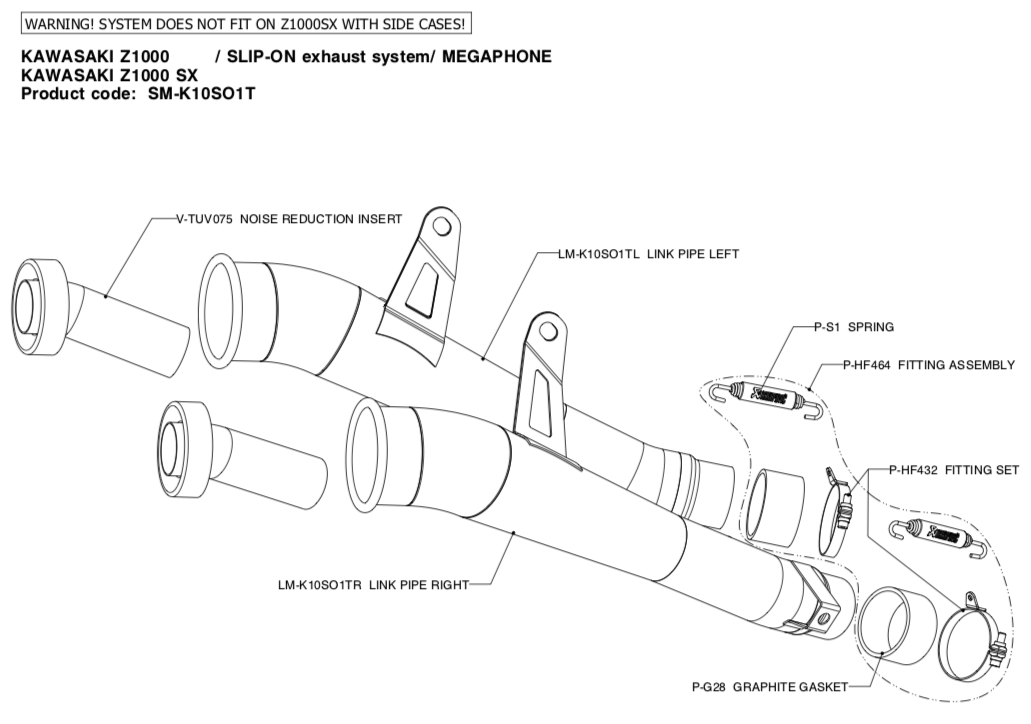 WARNING! SYSTEM DOES NOT FIT ON Z1000SX WITH SIDE CASES!

KAWASAKI Z1000 / SLIP-ON exhaust system/ MEGAPHONE
KAWASAKI Z1000 SX
Product code: SM-K10SO1T

V-TUV075 NOISE REDUCTION INSERT

LM-K10SO1TL LINK PIPE LEFT

P-S1 SPRING

P-HF464 FITTING ASSEMBLY

P-HF432 FITTING SET

LM-K10SO1TR LINK PIPE RIGHT

P-G28 GRAPHITE GASKET