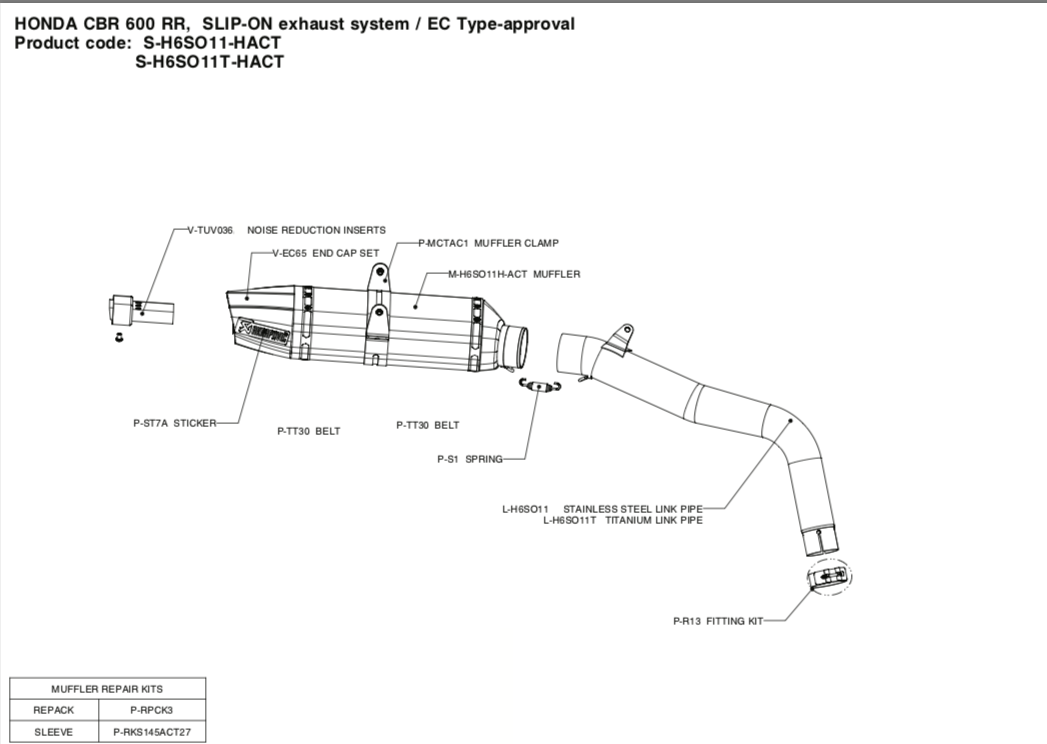 HONDA CBR 600 RR, SLIP-ON exhaust system / EC Type-approval
Product code: S-H6SO11-HACT
S-H6SO11T-HACT

V-TUV036 NOISE REDUCTION INSERTS
V-EC65 END CAP SET
P-MCTAC1 MUFFLER CLAMP
M-H6SO11H-ACT MUFFLER
P-ST7A STICKER
P-TT30 BELT
P-TT30 BELT
P-S1 SPRING
L-H6SO11 STAINLESS STEEL LINK PIPE
L-H6SO11T TITANIUM LINK PIPE
P-R13 FITTING KIT

| MUFFLER REPAIR KITS | |
|---|---|
| REPACK | P-RPCK3 |
| SLEEVE | P-RKS145ACT27 |