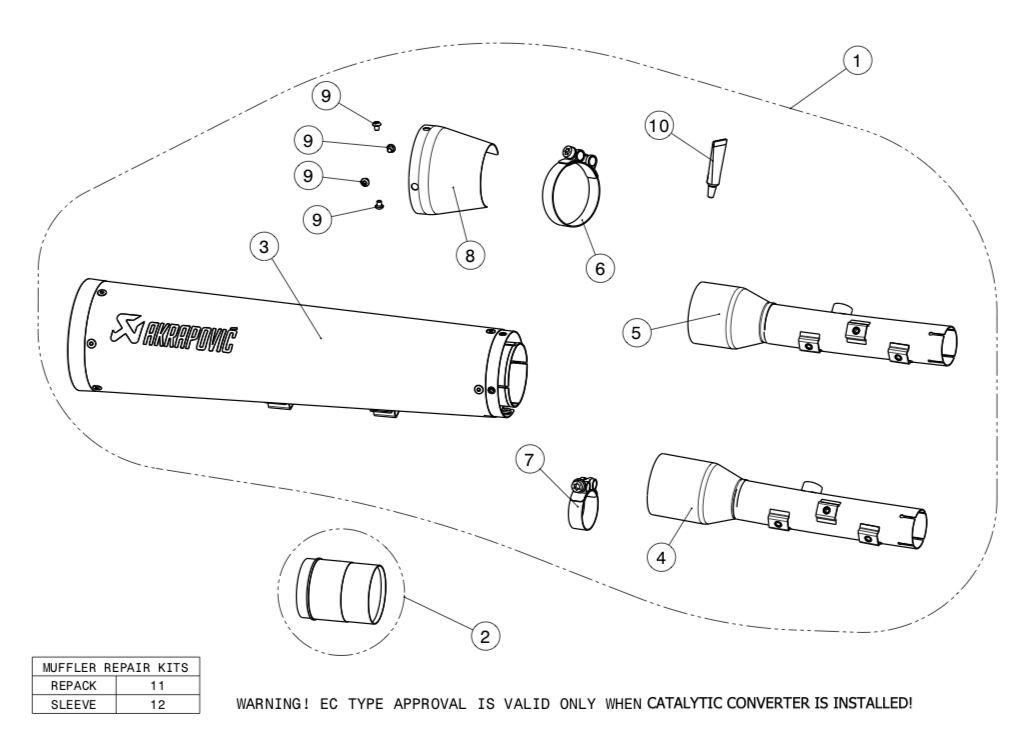 1
9
9
9
9
10
8
6
3
AKRAPOVIČ
5
7
4
2

| MUFFLER REPAIR KITS | |
|---|---|
| REPACK | 11 |
| SLEEVE | 12 |

WARNING! EC TYPE APPROVAL IS VALID ONLY WHEN CATALYTIC CONVERTER IS INSTALLED!