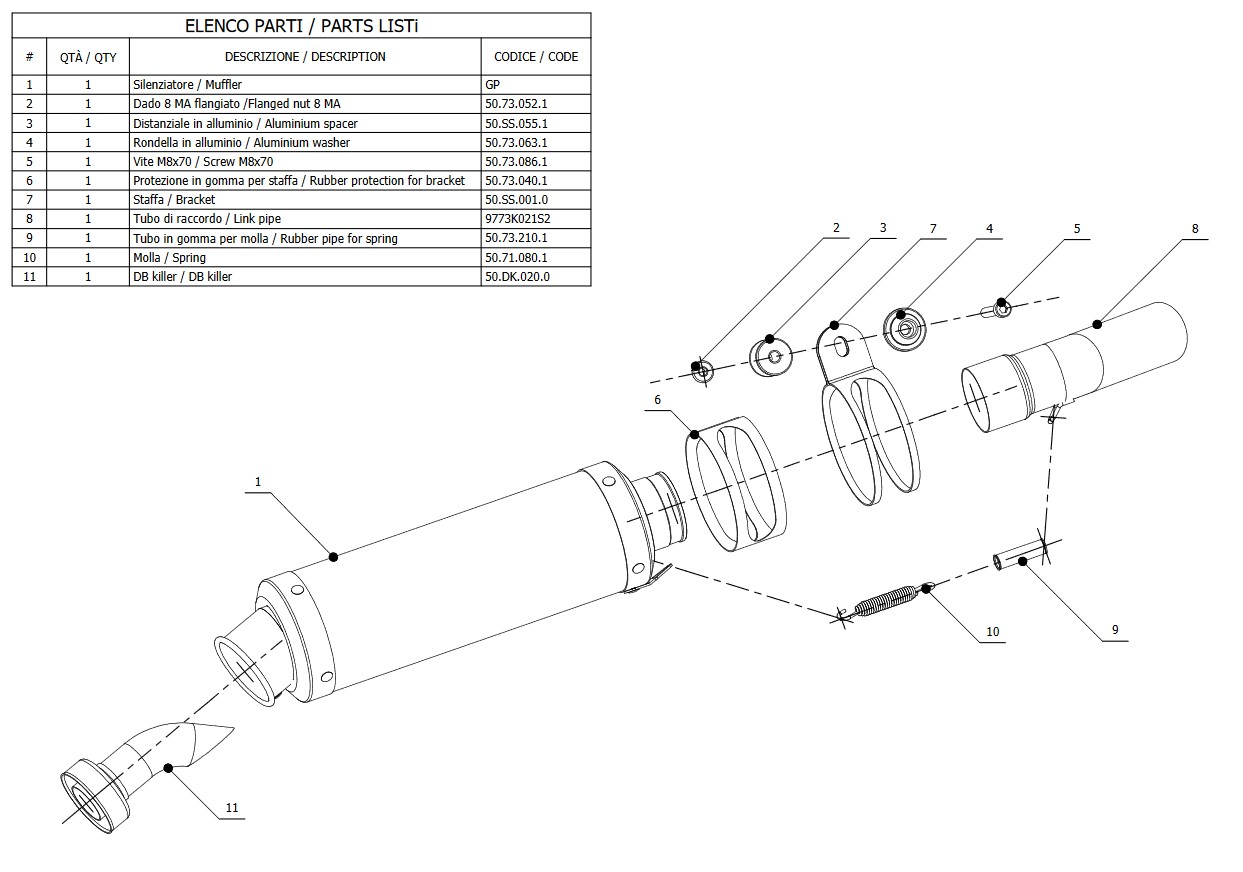 ELENCO PARTI / PARTS LISTi

| # | QTÀ / QTY | DESCRIZIONE / DESCRIPTION | CODICE / CODE |
|---|---|---|---|
| 1 | 1 | Silenziatore / Muffler | GP |
| 2 | 1 | Dado 8 MA flangiato /Flanged nut 8 MA | 50.73.052.1 |
| 3 | 1 | Distanziale in alluminio / Aluminium spacer | 50.SS.055.1 |
| 4 | 1 | Rondella in alluminio / Aluminium washer | 50.73.063.1 |
| 5 | 1 | Vite M8x70 / Screw M8x70 | 50.73.086.1 |
| 6 | 1 | Protezione in gomma per staffa / Rubber protection for bracket | 50.73.040.1 |
| 7 | 1 | Staffa / Bracket | 50.SS.001.0 |
| 8 | 1 | Tubo di raccordo / Link pipe | 9773K021S2 |
| 9 | 1 | Tubo in gomma per molla / Rubber pipe for spring | 50.73.210.1 |
| 10 | 1 | Molla / Spring | 50.71.080.1 |
| 11 | 1 | DB killer / DB killer | 50.DK.020.0 |

2 3 7 4 5 8 6 1 10 9 11