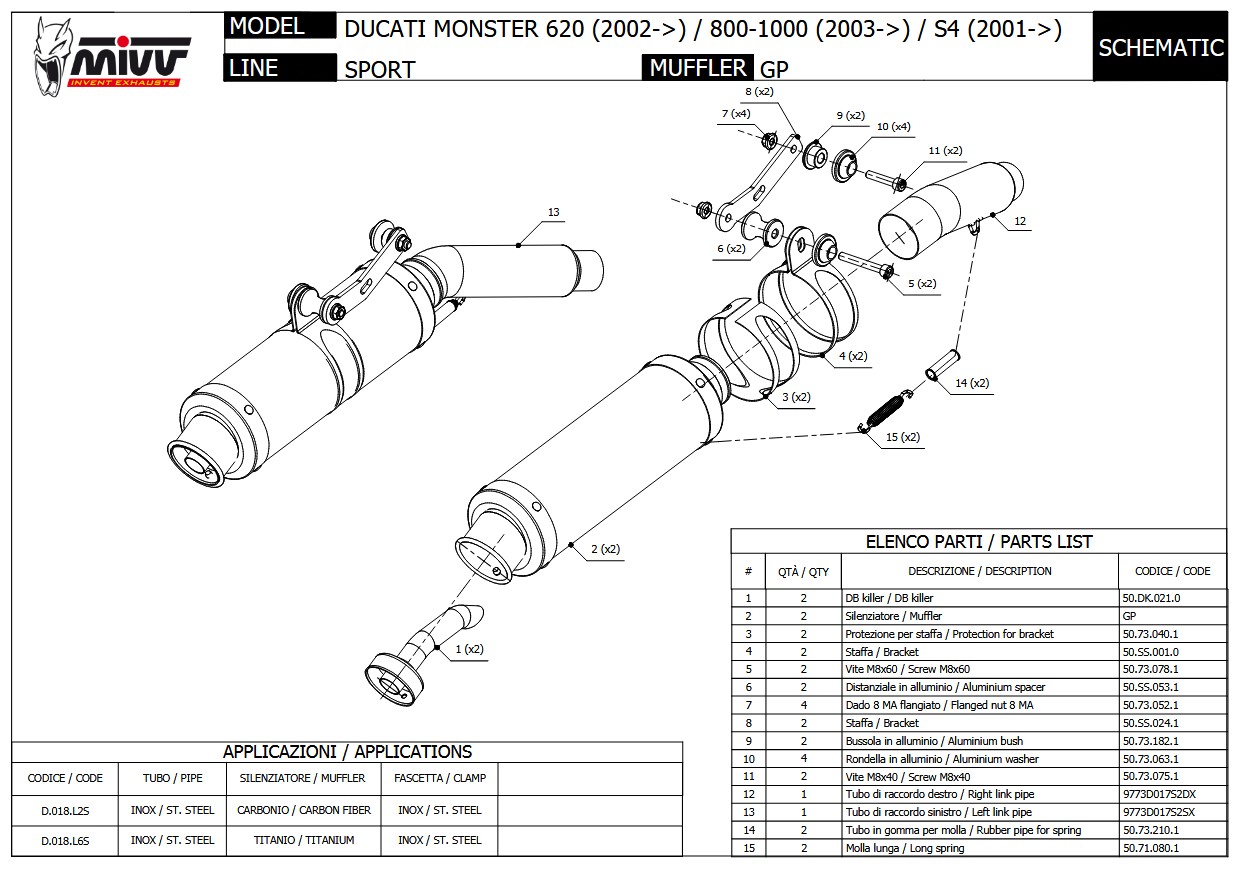 MIVV
INVENT EXHAUSTS

MODEL DUCATI MONSTER 620 (2002->) / 800-1000 (2003->) / S4 (2001->)
LINE SPORT
MUFFLER GP
SCHEMATIC

8 (x2)
7 (x4)
9 (x2)
10 (x4)
11 (x2)
12
13
6 (x2)
5 (x2)
4 (x2)
3 (x2)
14 (x2)
15 (x2)
2 (x2)
1 (x2)

ELENCO PARTI / PARTS LIST

| # | QTÀ / QTY | DESCRIZIONE / DESCRIPTION | CODICE / CODE |
|---|---|---|---|
| 1 | 2 | DB killer / DB killer | 50.DK.021.0 |
| 2 | 2 | Silenziatore / Muffler | GP |
| 3 | 2 | Protezione per staffa / Protection for bracket | 50.73.040.1 |
| 4 | 2 | Staffa / Bracket | 50.SS.001.0 |
| 5 | 2 | Vite M8x60 / Screw M8x60 | 50.73.078.1 |
| 6 | 2 | Distanziale in alluminio / Aluminium spacer | 50.SS.053.1 |
| 7 | 4 | Dado 8 MA flangiato / Flanged nut 8 MA | 50.73.052.1 |
| 8 | 2 | Staffa / Bracket | 50.SS.024.1 |
| 9 | 2 | Bussola in alluminio / Aluminium bush | 50.73.182.1 |
| 10 | 4 | Rondella in alluminio / Aluminium washer | 50.73.063.1 |
| 11 | 2 | Vite M8x40 / Screw M8x40 | 50.73.075.1 |
| 12 | 1 | Tubo di raccordo destro / Right link pipe | 9773D017S2DX |
| 13 | 1 | Tubo di raccordo sinistro / Left link pipe | 9773D017S2SX |
| 14 | 2 | Tubo in gomma per molla / Rubber pipe for spring | 50.73.210.1 |
| 15 | 2 | Molla lunga / Long spring | 50.71.080.1 |

APPLICAZIONI / APPLICATIONS

| CODICE / CODE | TUBO / PIPE | SILENZIATORE / MUFFLER | FASCETTA / CLAMP | |
|---|---|---|---|---|
| D.018.L2S | INOX / ST. STEEL | CARBONIO / CARBON FIBER | INOX / ST. STEEL | |
| D.018.L6S | INOX / ST. STEEL | TITANIO / TITANIUM | INOX / ST. STEEL | |