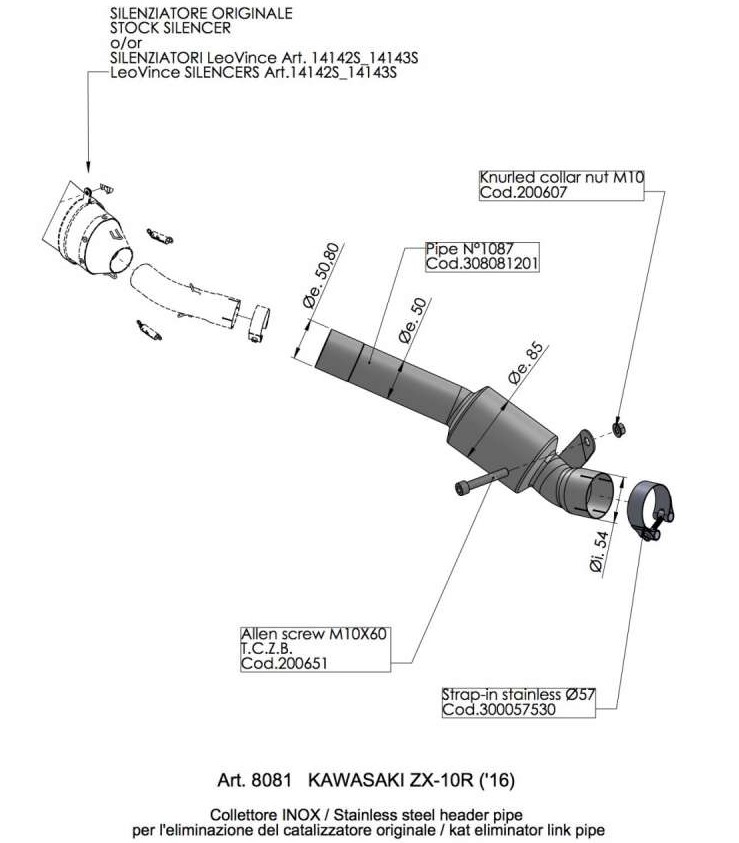 SILENZIATORE ORIGINALE
STOCK SILENCER
o/or
SILENZIATORI LeoVince Art. 14142S_14143S
LeoVince SILENCERS Art.14142S_14143S

Knurled collar nut M10
Cod.200607

Pipe N°1087
Cod.308081201

Øe. 50.80

Øe. 50

Øe. 85

Øi. 54

Allen screw M10X60
T.C.Z.B.
Cod.200651

Strap-in stainless Ø57
Cod.300057530

Art. 8081 KAWASAKI ZX-10R ('16)

Collettore INOX / Stainless steel header pipe
per l'eliminazione del catalizzatore originale / kat eliminator link pipe