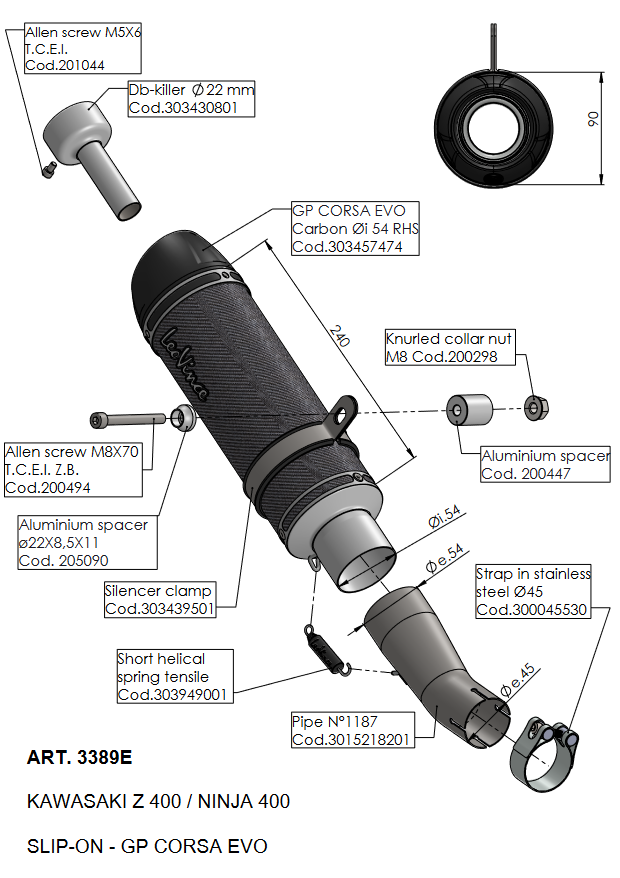 Allen screw M5X6
T.C.E.I.
Cod.201044

Db-killer Ø22 mm
Cod.303430801

90

GP CORSA EVO
Carbon Øi 54 RHS
Cod.303457474

240

LeoVince

Knurled collar nut
M8 Cod.200298

Allen screw M8X70
T.C.E.I. Z.B.
Cod.200494

Aluminium spacer
Cod. 200447

Aluminium spacer
ø22X8,5X11
Cod. 205090

Øi.54

Øe.54

Silencer clamp
Cod.303439501

Strap in stainless
steel Ø45
Cod.300045530

Short helical
spring tensile
Cod.303949001

Øe.45

Pipe N°1187
Cod.3015218201

ART. 3389E

KAWASAKI Z 400 / NINJA 400

SLIP-ON - GP CORSA EVO