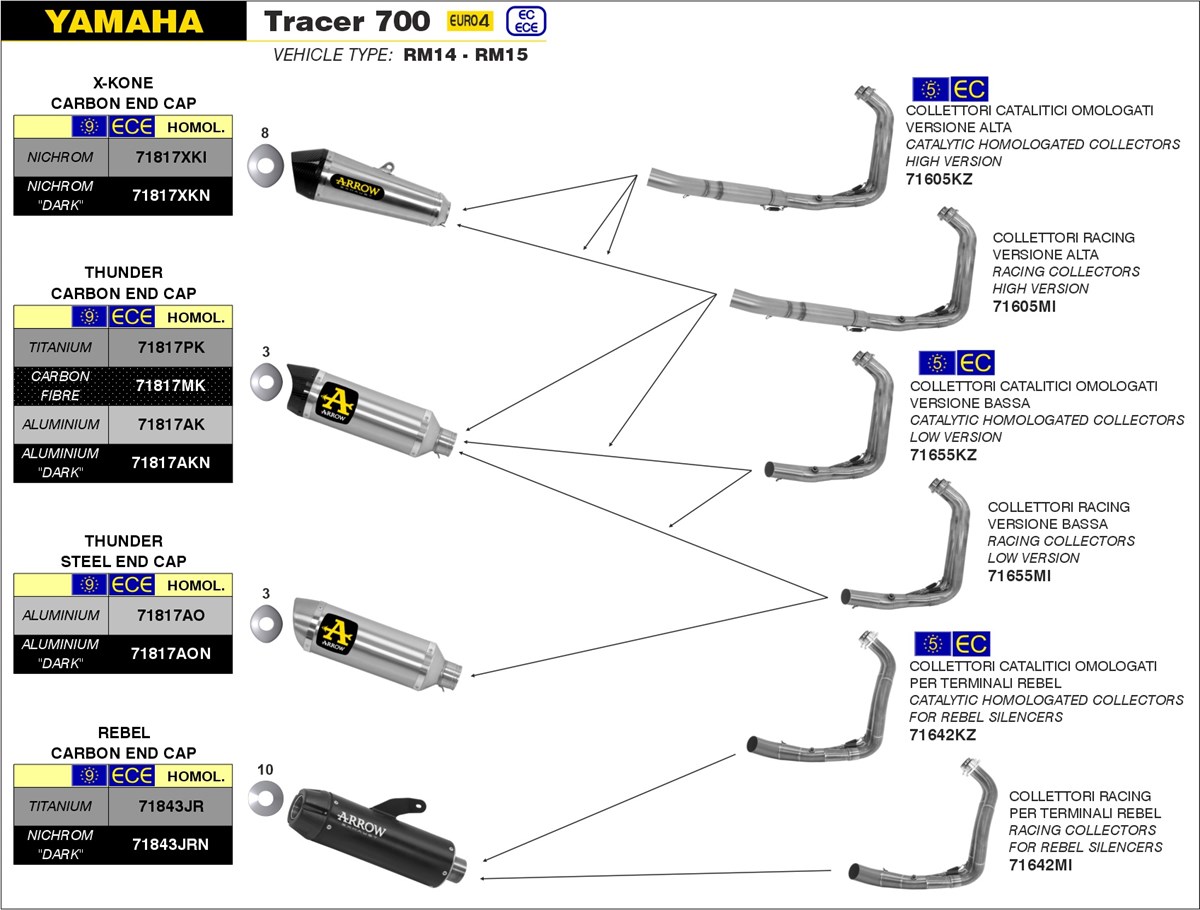 YAMAHA

Tracer 700 EURO4 EC ECE

VEHICLE TYPE: RM14 - RM15

X-KONE
CARBON END CAP

| 9 ECE | HOMOL. |
|---|---|
| NICHROM | 71817XKI |
| NICHROM "DARK" | 71817XKN |

8

ARROW

THUNDER
CARBON END CAP

| 9 ECE | HOMOL. |
|---|---|
| TITANIUM | 71817PK |
| CARBON FIBRE | 71817MK |
| ALUMINIUM | 71817AK |
| ALUMINIUM "DARK" | 71817AKN |

3

ARROW

THUNDER
STEEL END CAP

| 9 ECE | HOMOL. |
|---|---|
| ALUMINIUM | 71817AO |
| ALUMINIUM "DARK" | 71817AON |

3

ARROW

REBEL
CARBON END CAP

| 9 ECE | HOMOL. |
|---|---|
| TITANIUM | 71843JR |
| NICHROM "DARK" | 71843JRN |

10

ARROW

5 EC
COLLETTORI CATALITICI OMOLOGATI
VERSIONE ALTA
CATALYTIC HOMOLOGATED COLLECTORS
HIGH VERSION
71605KZ

COLLETTORI RACING
VERSIONE ALTA
RACING COLLECTORS
HIGH VERSION
71605MI

5 EC
COLLETTORI CATALITICI OMOLOGATI
VERSIONE BASSA
CATALYTIC HOMOLOGATED COLLECTORS
LOW VERSION
71655KZ

COLLETTORI RACING
VERSIONE BASSA
RACING COLLECTORS
LOW VERSION
71655MI

5 EC
COLLETTORI CATALITICI OMOLOGATI
PER TERMINALI REBEL
CATALYTIC HOMOLOGATED COLLECTORS
FOR REBEL SILENCERS
71642KZ

COLLETTORI RACING
PER TERMINALI REBEL
RACING COLLECTORS
FOR REBEL SILENCERS
71642MI