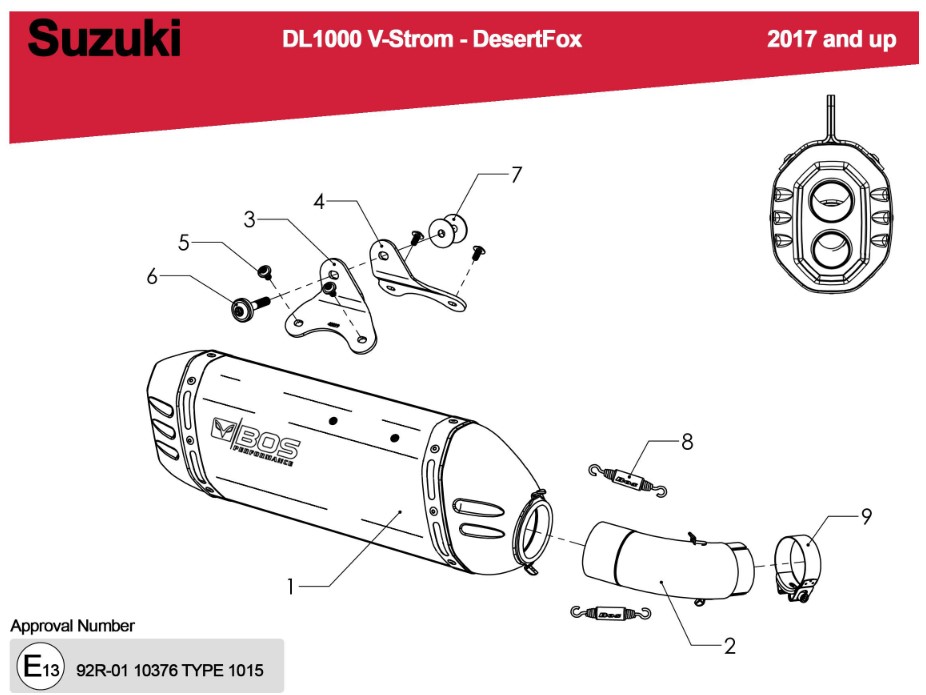 Suzuki DL1000 V-Strom - DesertFox 2017 and up

7
4
3
5
6

BOS PERFORMANCE

8

9

1

2

Approval Number

E13 92R-01 10376 TYPE 1015