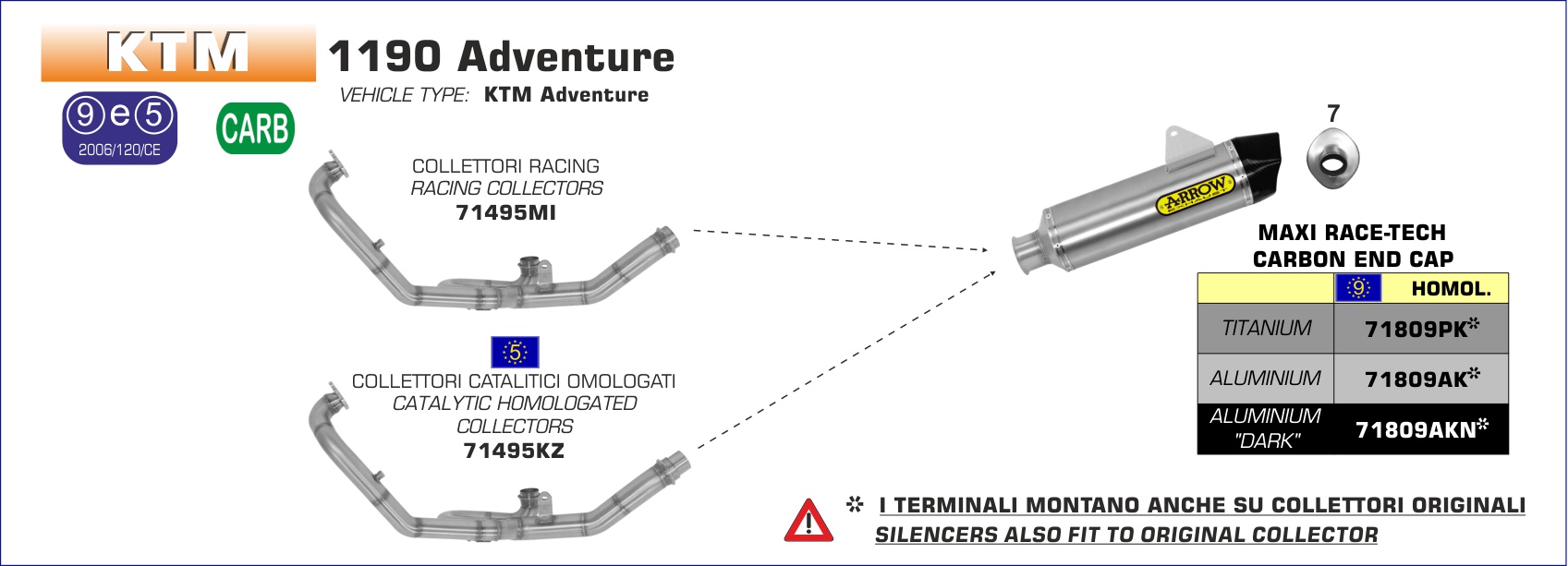 KTM

1190 Adventure

VEHICLE TYPE: KTM Adventure

9 e 5
2006/120/CE

CARB

COLLETTORI RACING
RACING COLLECTORS
71495MI

5

COLLETTORI CATALITICI OMOLOGATI
CATALYTIC HOMOLOGATED COLLECTORS
71495KZ

7

ARROW

MAXI RACE-TECH
CARBON END CAP

| | 9 HOMOL. |
|---|---|
| TITANIUM | 71809PK* |
| ALUMINIUM | 71809AK* |
| ALUMINIUM "DARK" | 71809AKN* |

* I TERMINALI MONTANO ANCHE SU COLLETTORI ORIGINALI
SILENCERS ALSO FIT TO ORIGINAL COLLECTOR