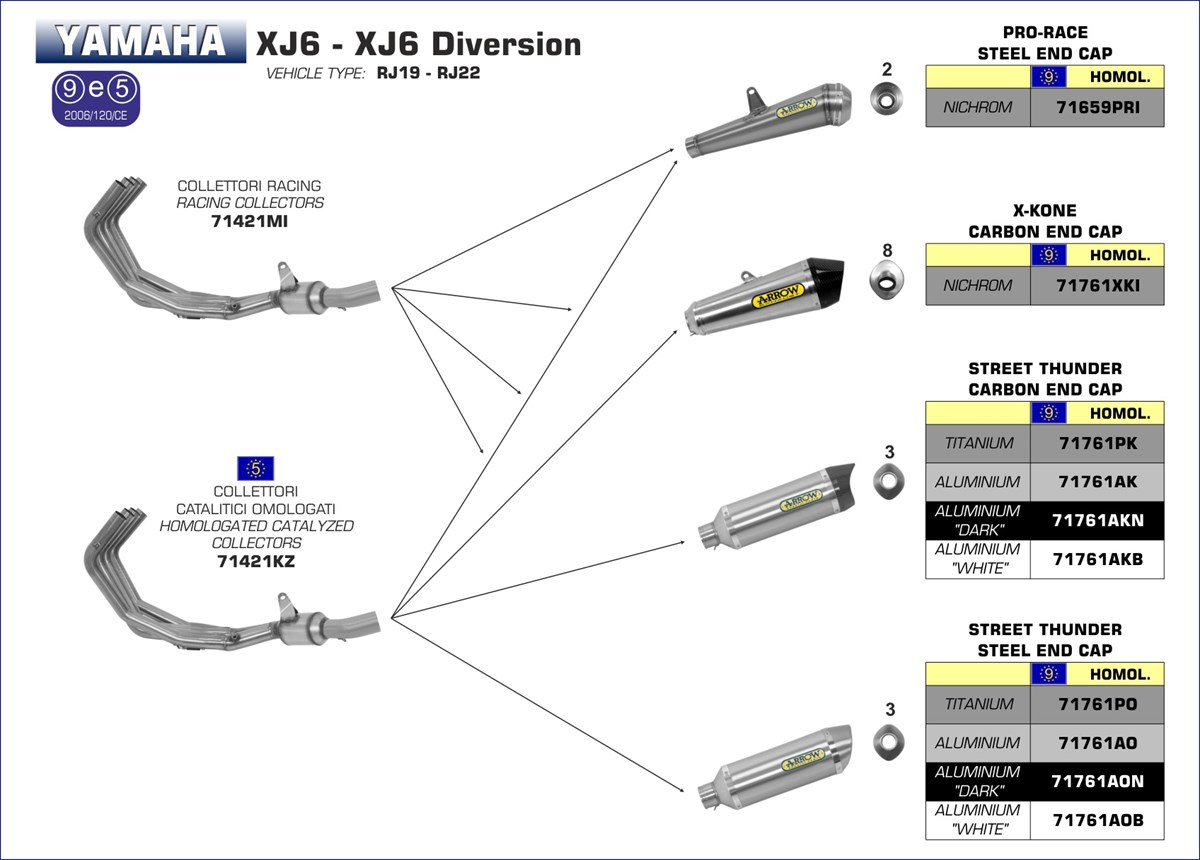 YAMAHA XJ6 - XJ6 Diversion

VEHICLE TYPE: RJ19 - RJ22

9 e 5
2006/120/CE

COLLETTORI RACING
RACING COLLECTORS
71421MI

5
COLLETTORI
CATALITICI OMOLOGATI
HOMOLOGATED CATALYZED
COLLECTORS
71421KZ

2

ARROW

PRO-RACE
STEEL END CAP

| | 9 HOMOL. |
|---|---|
| NICHROM | 71659PRI |

8

ARROW

X-KONE
CARBON END CAP

| | 9 HOMOL. |
|---|---|
| NICHROM | 71761XKI |

3

ARROW

STREET THUNDER
CARBON END CAP

| | 9 HOMOL. |
|---|---|
| TITANIUM | 71761PK |
| ALUMINIUM | 71761AK |
| ALUMINIUM "DARK" | 71761AKN |
| ALUMINIUM "WHITE" | 71761AKB |

3

ARROW

STREET THUNDER
STEEL END CAP

| | 9 HOMOL. |
|---|---|
| TITANIUM | 71761PO |
| ALUMINIUM | 71761AO |
| ALUMINIUM "DARK" | 71761AON |
| ALUMINIUM "WHITE" | 71761AOB |