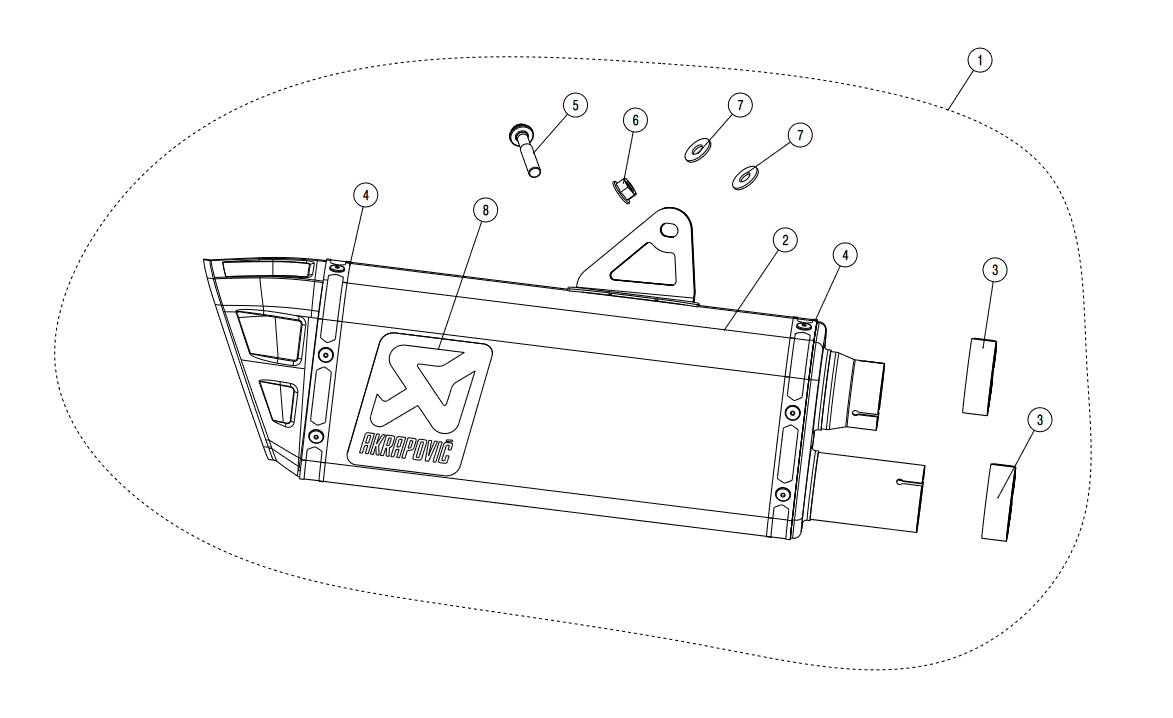 1

5

6

7

7

4

8

2

4

3

3

AKRAPOVIČ